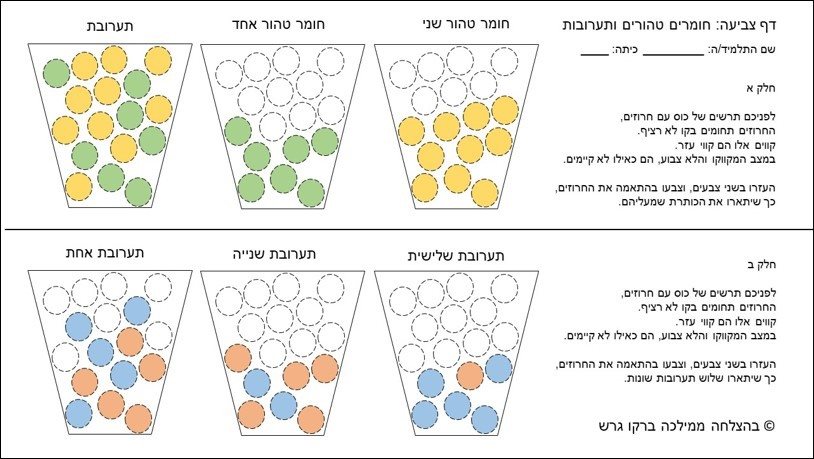 דף צביעה: חומרים טהורים ותערובות

שם התלמיד/ה: ____ כיתה: ____

חלק א

לפניכם תרשים של כוס עם חרוזים,
החרוזים תחומים בקו לא רציף.
קווים אלו הם קווי עזר.
במצב המקווקו והלא צבוע, הם כאילו לא קיימים.

העזרו בשני צבעים, וצבעו בהתאמה את החרוזים,
כך שיתארו את הכותרת שמעליהם.

חומר טהור שני

חומר טהור אחד

תערובת

חלק ב

לפניכם תרשים של כוס עם חרוזים,
החרוזים תחומים בקו לא רציף.
קווים אלו הם קווי עזר.
במצב המקווקו והלא צבוע, הם כאילו לא קיימים.

העזרו בשני צבעים, וצבעו בהתאמה את החרוזים,
כך שיתארו שלוש תערובות שונות.

© בהצלחה ממילכה ברקו גרש

תערובת שלישית

תערובת שנייה

תערובת אחת